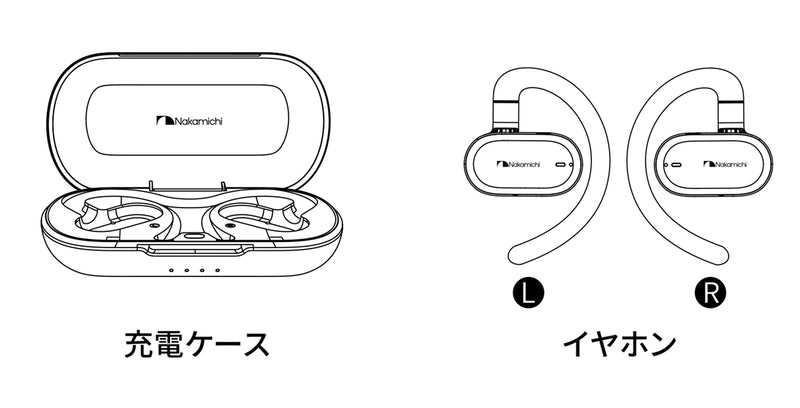 Nakamichi

充電ケース

Nakamichi

Nakamichi

L

R

イヤホン