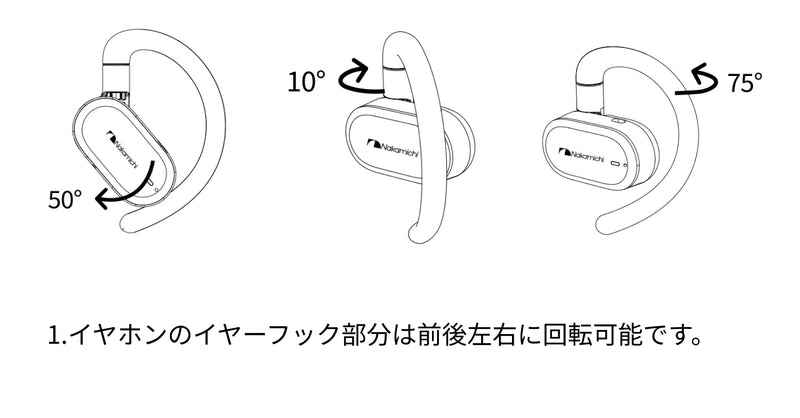 Nakamichi

50°

10°

Nakamichi

Nakamichi

75°

1.イヤホンのイヤーフック部分は前後左右に回転可能です。